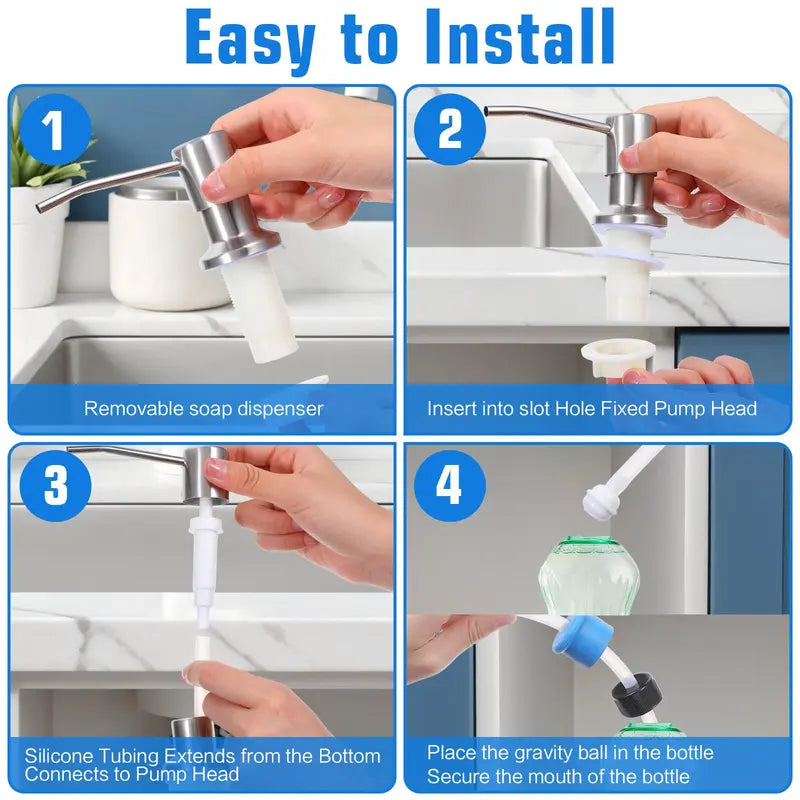 Easy to Install

1

Removable soap dispenser

2

Insert into slot Hole Fixed Pump Head

3

Silicone Tubing Extends from the Bottom Connects to Pump Head

4

Place the gravity ball in the bottle
Secure the mouth of the bottle